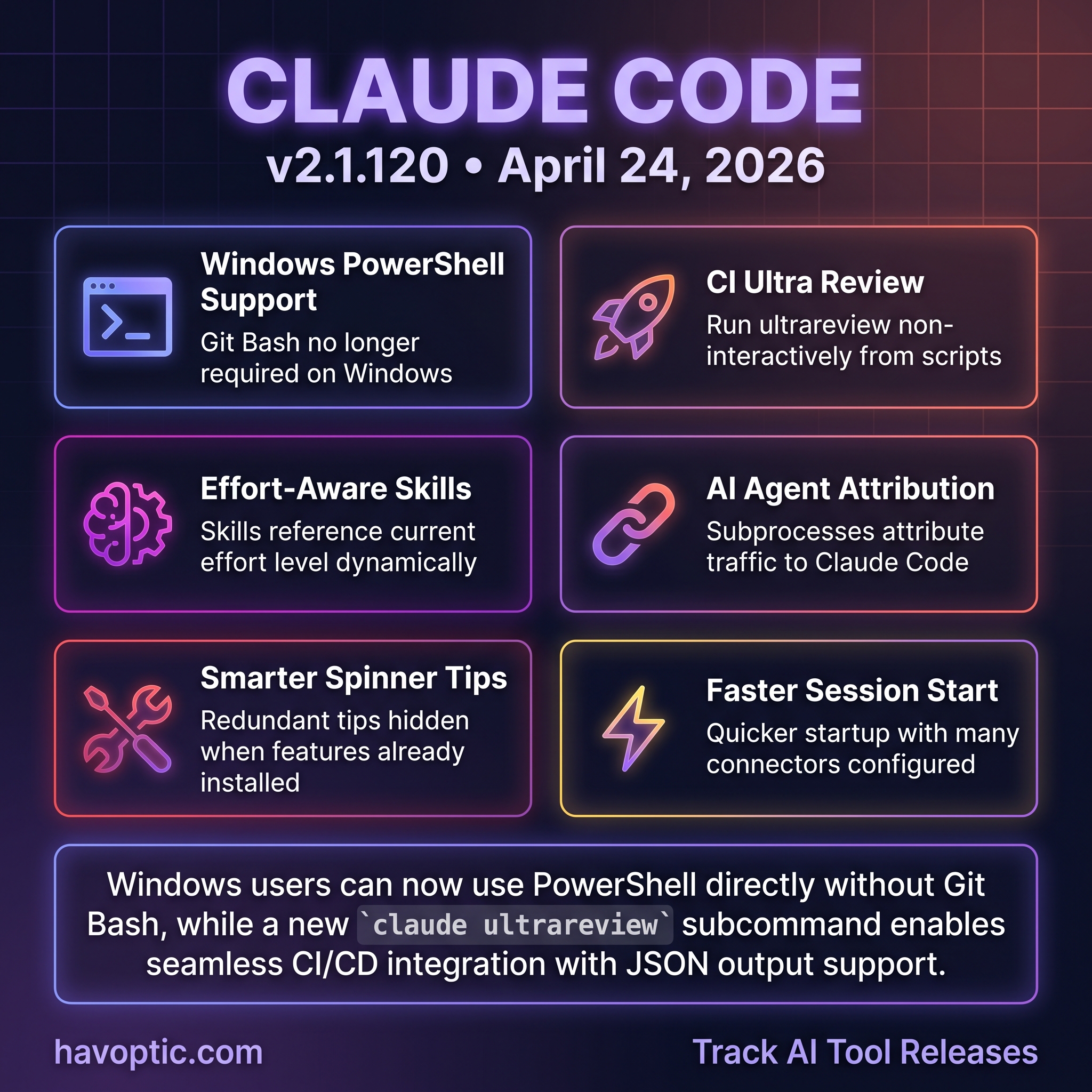 CLAUDE CODE

v2.1.120 • April 24, 2026

Windows PowerShell Support

Git Bash no longer required on Windows

CI Ultra Review

Run ultrareview non-interactively from scripts

Effort-Aware Skills

Skills reference current effort level dynamically

AI Agent Attribution

Subprocesses attribute traffic to Claude Code

Smarter Spinner Tips

Redundant tips hidden when features already installed

Faster Session Start

Quicker startup with many connectors configured

Windows users can now use PowerShell directly without Git Bash, while a new `claude ultrareview` subcommand enables seamless CI/CD integration with JSON output support.

havoptic.com

Track AI Tool Releases