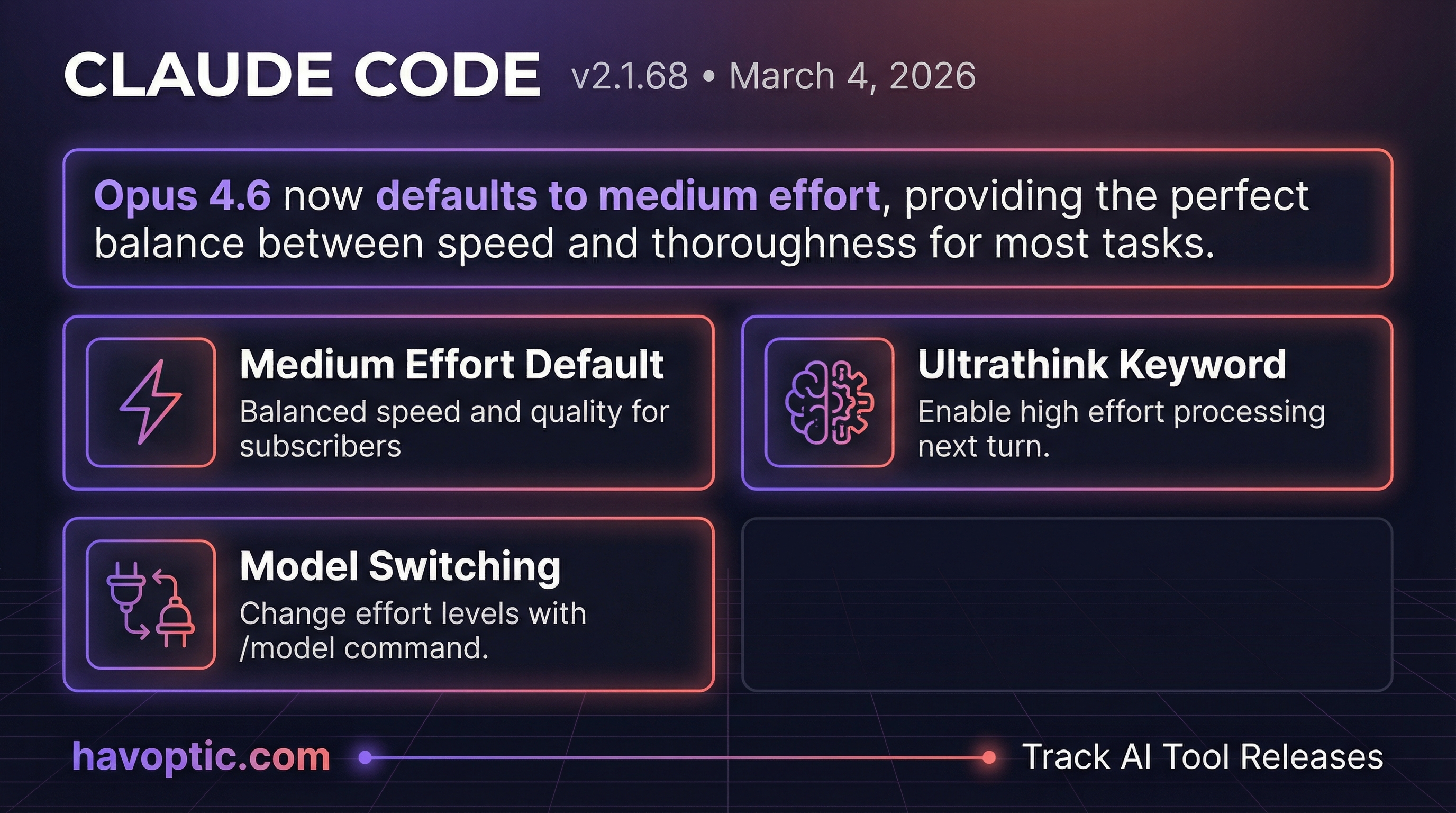 CLAUDE CODE v2.1.68 • March 4, 2026

Opus 4.6 now defaults to medium effort, providing the perfect balance between speed and thoroughness for most tasks.

Medium Effort Default
Balanced speed and quality for subscribers

Ultrathink Keyword
Enable high effort processing next turn.

Model Switching
Change effort levels with /model command.

havoptic.com

Track AI Tool Releases